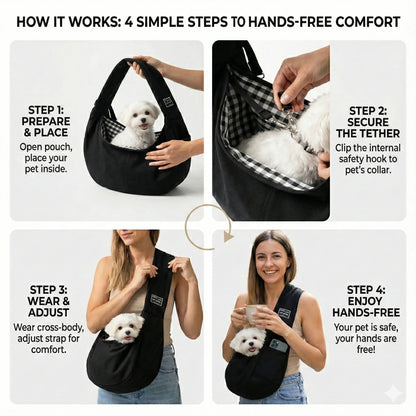 HOW IT WORKS: 4 SIMPLE STEPS TO HANDS-FREE COMFORT

STEP 1: PREPARE & PLACE
Open pouch, place your pet inside.

STEP 2: SECURE THE TETHER
Clip the internal safety hook to pet's collar.

STEP 3: WEAR & ADJUST
Wear cross-body, adjust strap for comfort.

STEP 4: ENJOY HANDS-FREE
Your pet is safe, your hands are free!